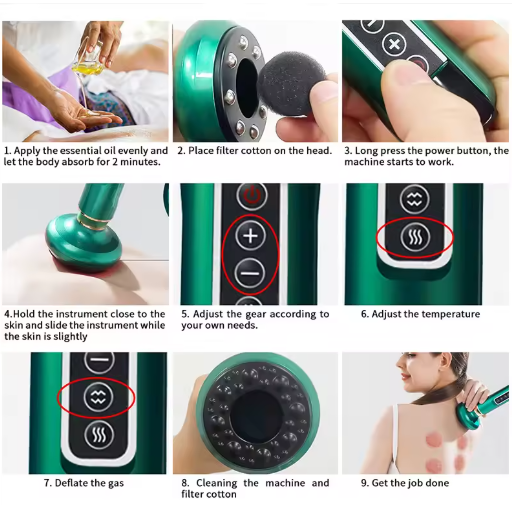 1. Apply the essential oil evenly and let the body absorb for 2 minutes.

2. Place filter cotton on the head.

3. Long press the power button, the machine starts to work.

4.Hold the instrument close to the skin and slide the instrument while the skin is slightly

5. Adjust the gear according to your own needs.

6. Adjust the temperature

7. Deflate the gas

8. Cleaning the machine and filter cotton

9. Get the job done